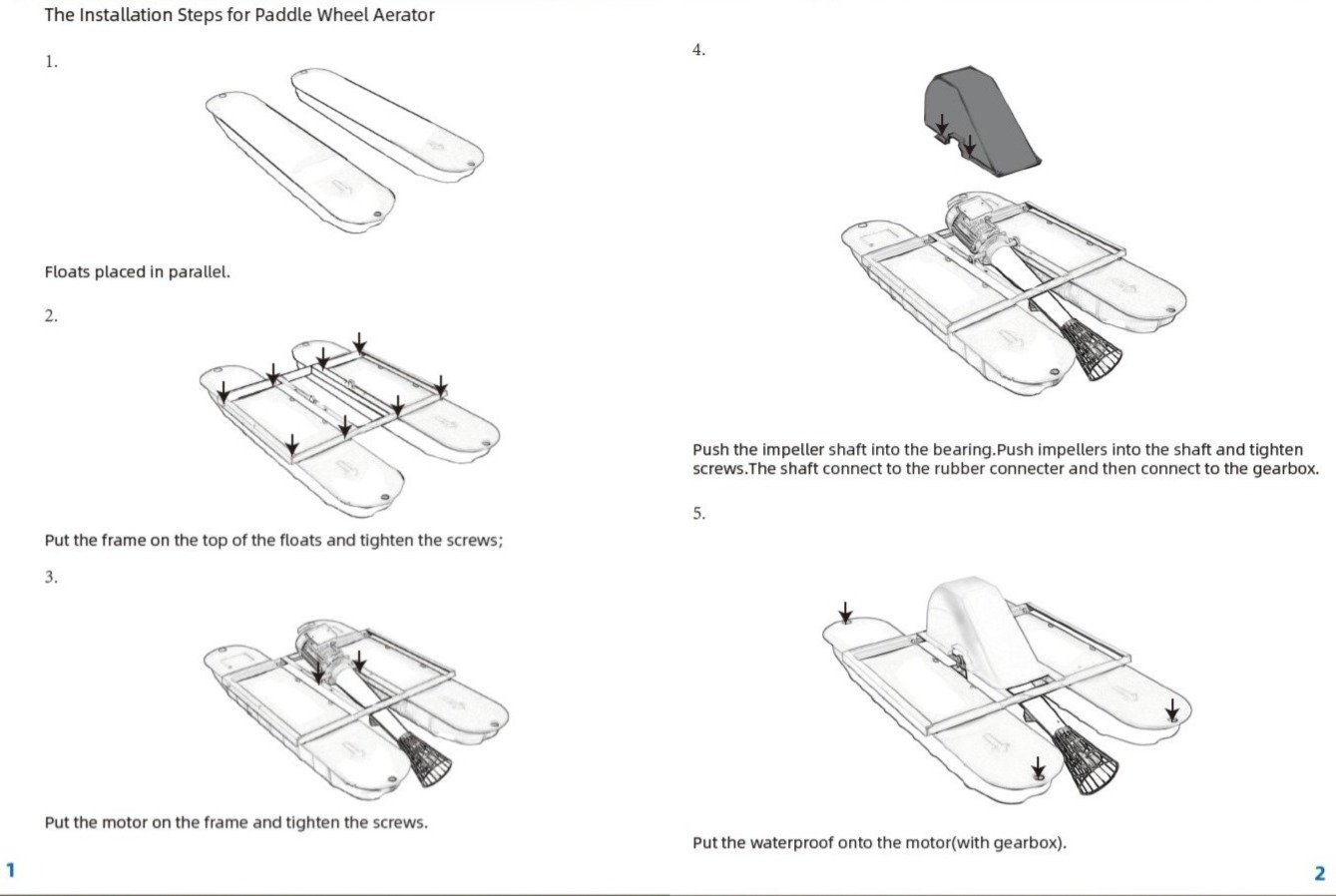 The Installation Steps for Paddle Wheel Aerator

1.

Floats placed in parallel.

2.

Put the frame on the top of the floats and tighten the screws;

3.

Put the motor on the frame and tighten the screws.

1

4.

Push the impeller shaft into the bearing.Push impellers into the shaft and tighten screws.The shaft connect to the rubber connecter and then connect to the gearbox.

5.

Put the waterproof onto the motor(with gearbox).

2