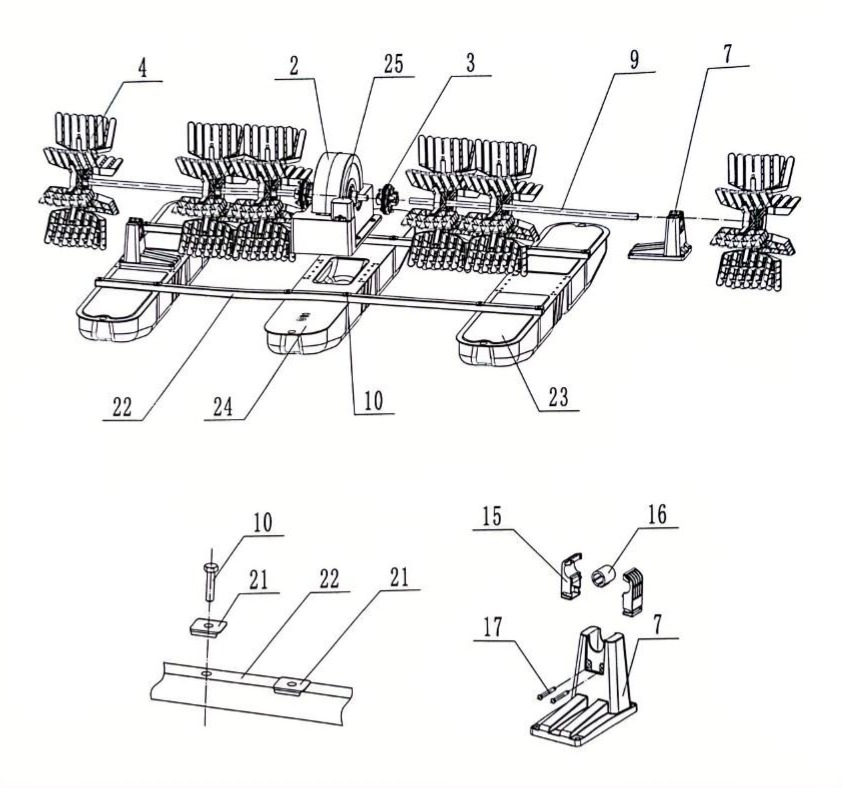 4
2
25
3
9
7
22
24
10
23
10
21
22
21
15
16
17
7